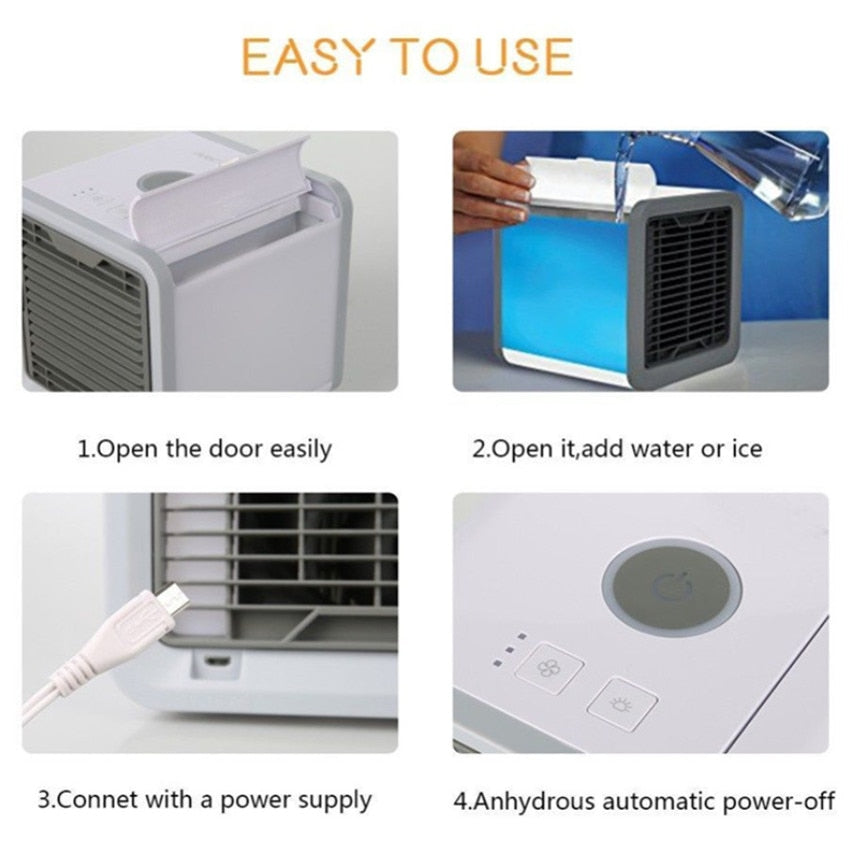 EASY TO USE

1.Open the door easily

2.Open it,add water or ice

3.Connet with a power supply

4.Anhydrous automatic power-off